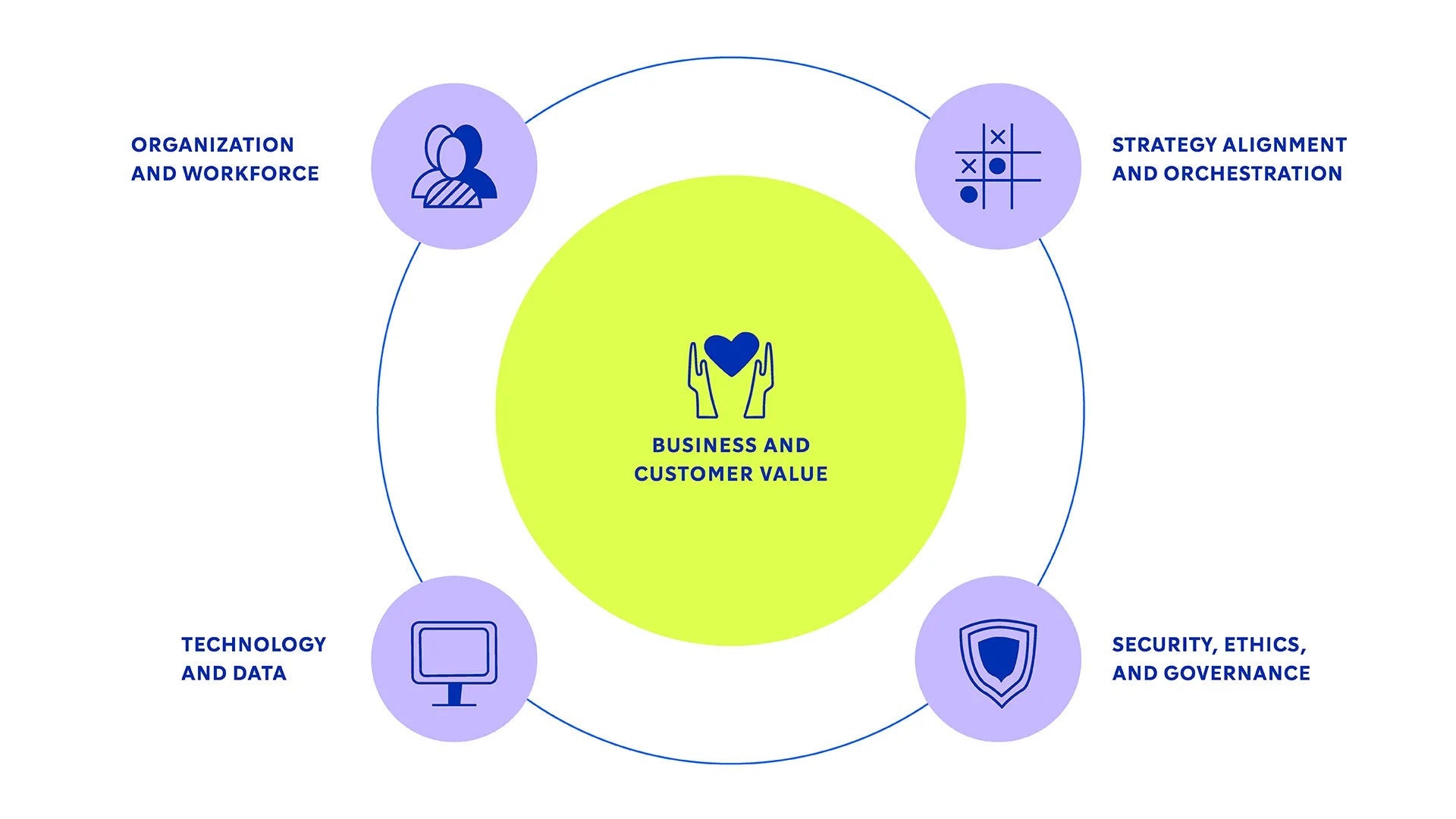 ORGANIZATION AND WORKFORCE

STRATEGY ALIGNMENT AND ORCHESTRATION

BUSINESS AND CUSTOMER VALUE

TECHNOLOGY AND DATA

SECURITY, ETHICS, AND GOVERNANCE