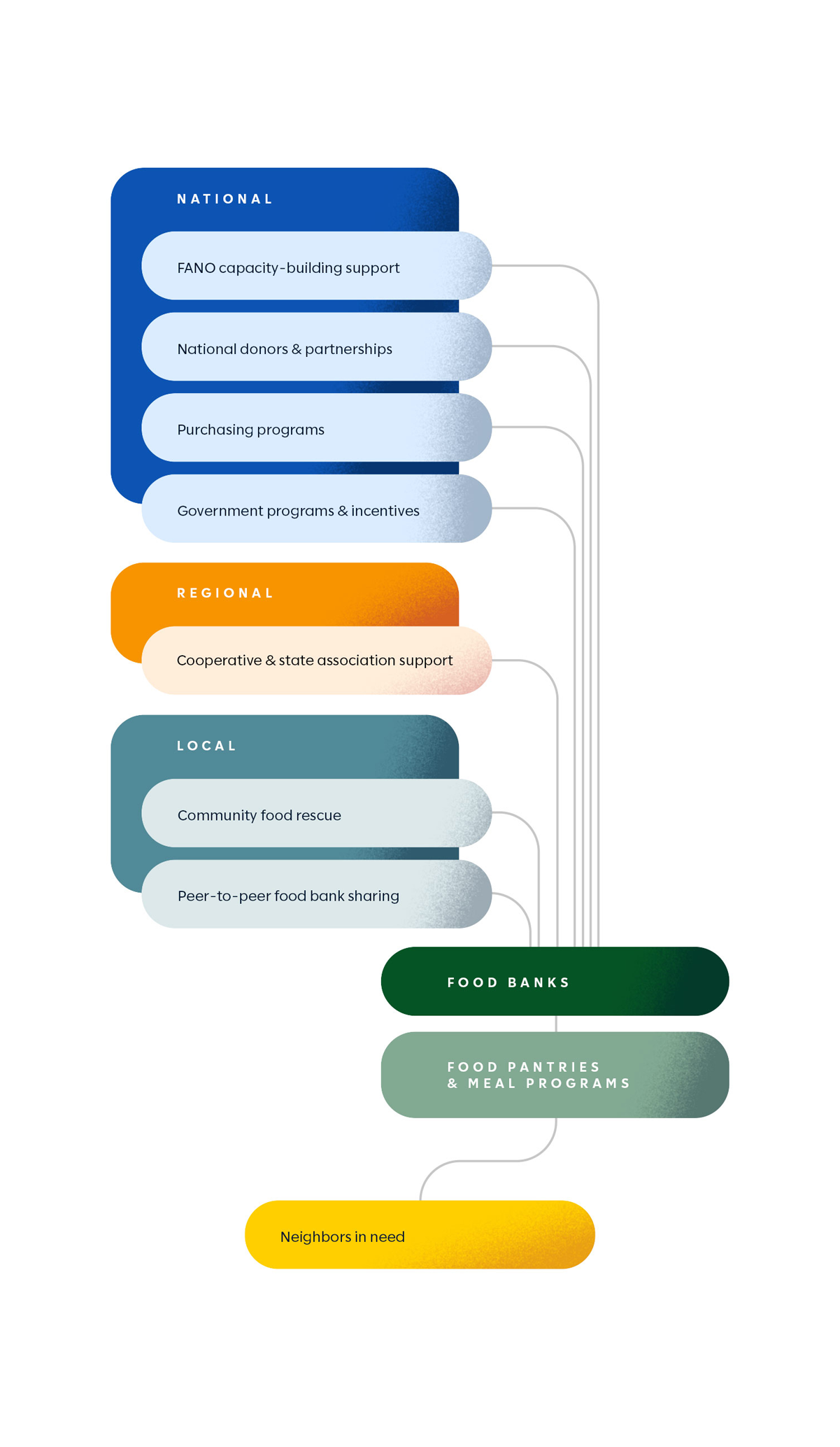 NATIONAL

FANO capacity-building support

National donors & partnerships

Purchasing programs

Government programs & incentives

REGIONAL

Cooperative & state association support

LOCAL

Community food rescue

Peer-to-peer food bank sharing

FOOD BANKS

FOOD PANTRIES & MEAL PROGRAMS

Neighbors in need