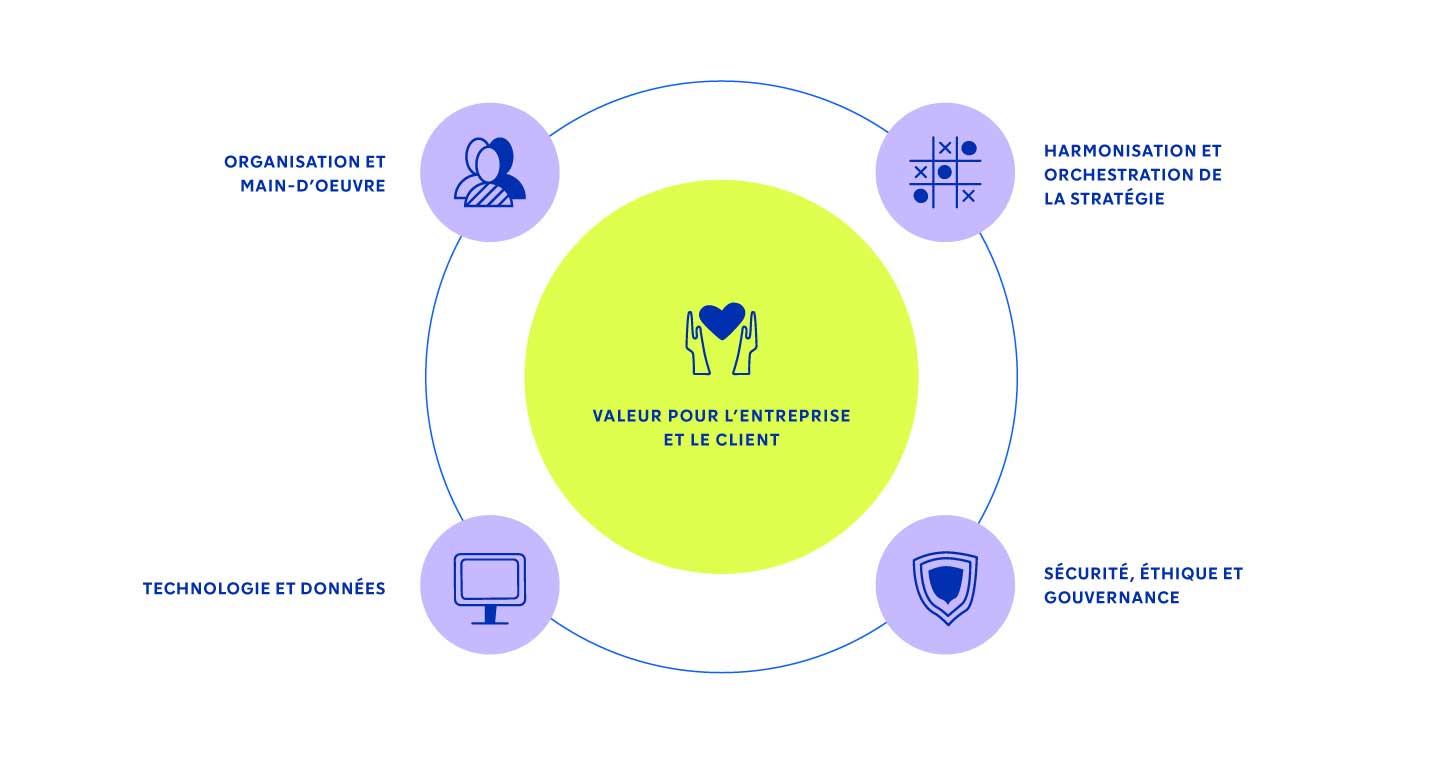 ORGANISATION ET MAIN-D'OEUVRE

HARMONISATION ET ORCHESTRATION DE LA STRATÉGIE

VALEUR POUR L'ENTREPRISE ET LE CLIENT

TECHNOLOGIE ET DONNÉES

SÉCURITÉ, ÉTHIQUE ET GOUVERNANCE